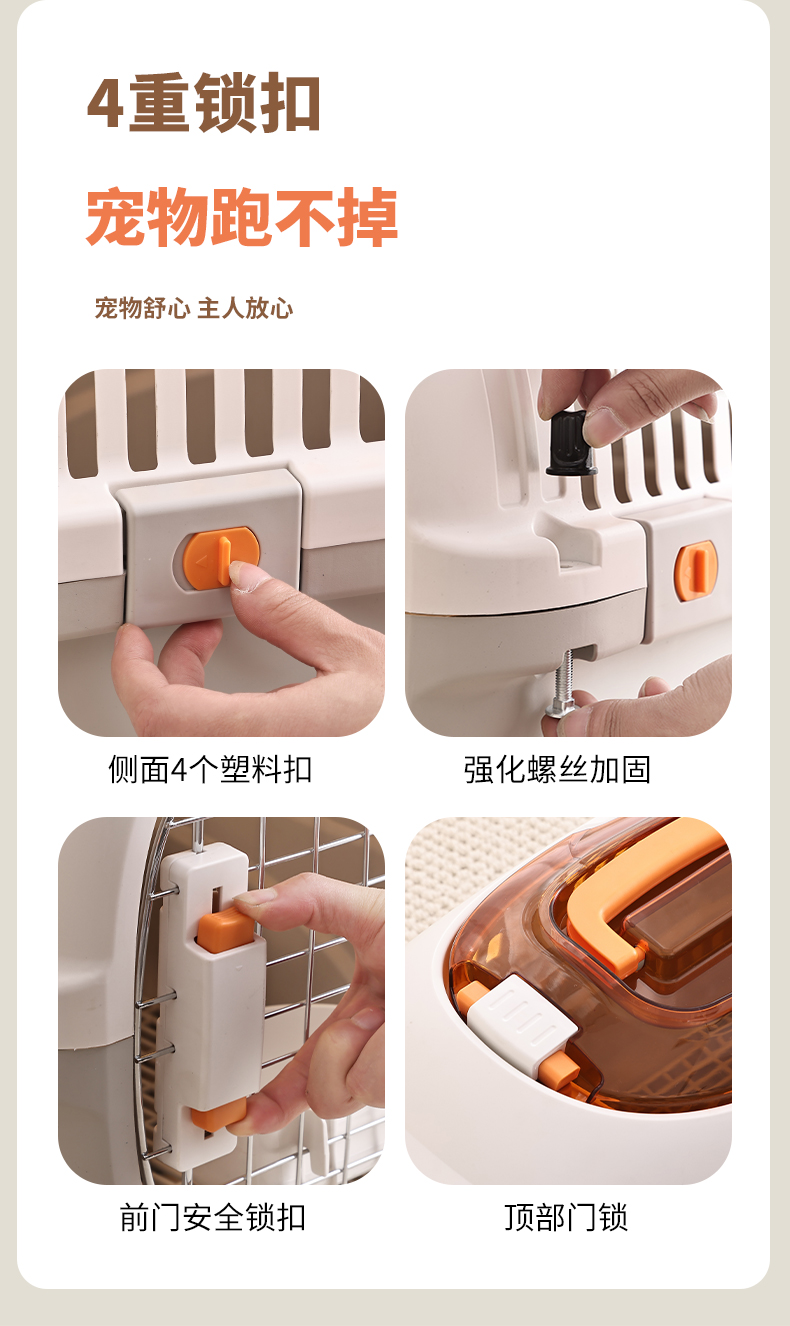 4重锁扣

宠物跑不掉

宠物舒心 主人放心

侧面4个塑料扣

强化螺丝加固

前门安全锁扣

顶部门锁